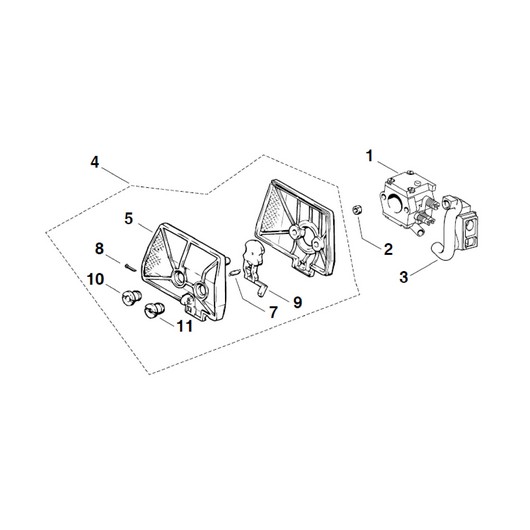 4
1
5
2
8
3
10
9
7
11